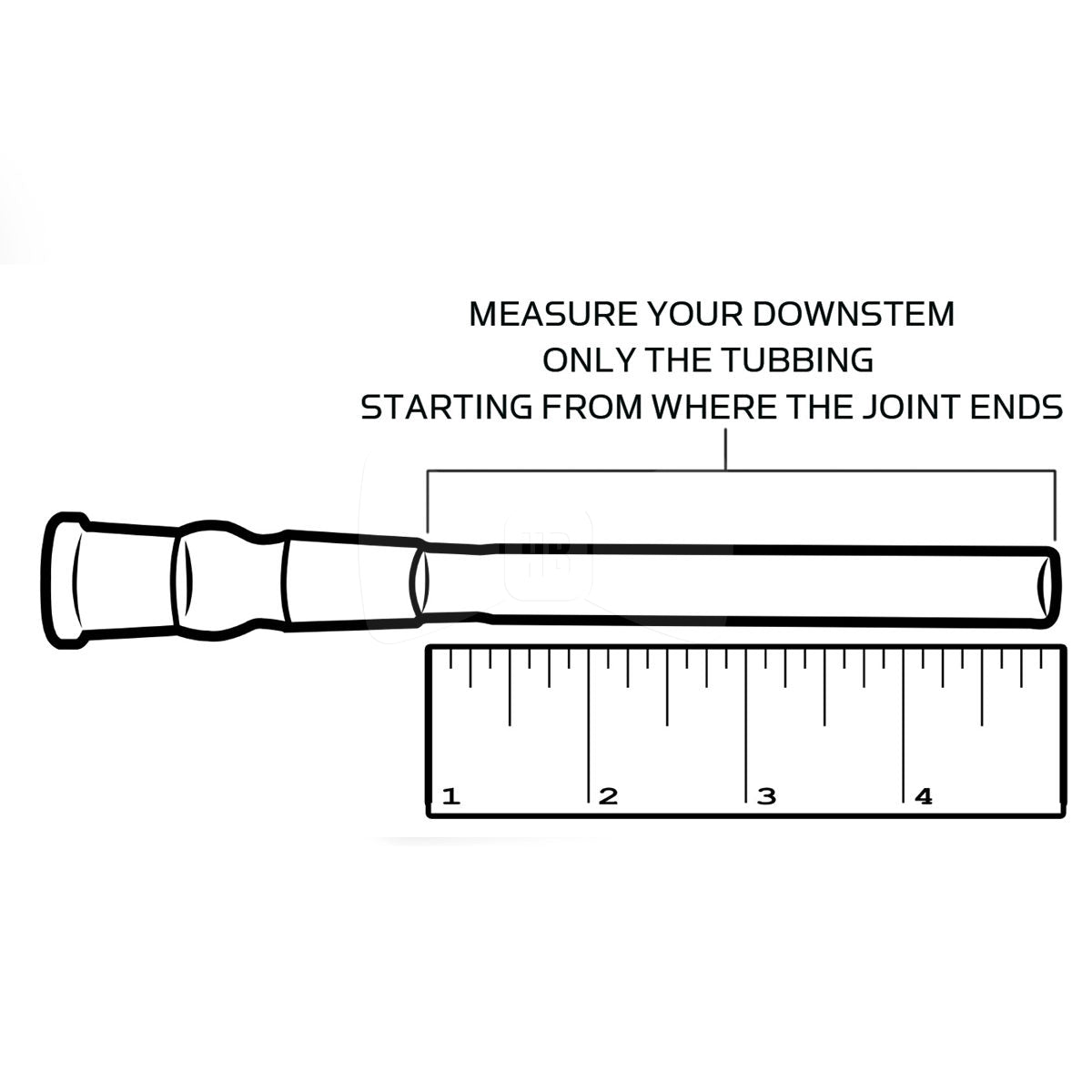 MEASURE YOUR DOWNSTEM
ONLY THE TUBBING
STARTING FROM WHERE THE JOINT ENDS

1 2 3 4