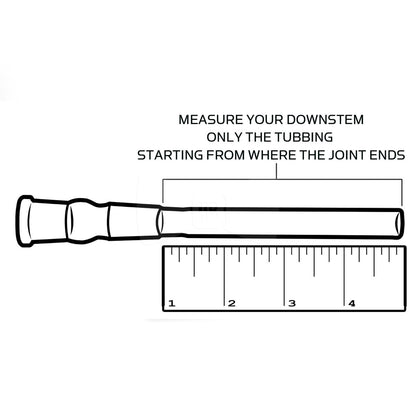 MEASURE YOUR DOWNSTEM
ONLY THE TUBBING
STARTING FROM WHERE THE JOINT ENDS

1
2
3
4